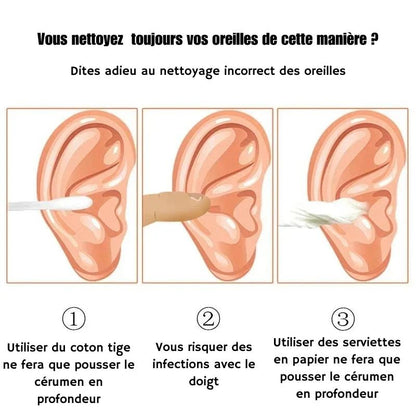 Vous nettoyez  toujours vos oreilles de cette manière ?

Dites adieu au nettoyage incorrect des oreilles

①

Utiliser du coton tige ne fera que pousser le cérumen en profondeur

②

Vous risquer des infections avec le doigt

③

Utiliser des serviettes en papier ne fera que pousser le cérumen en profondeur