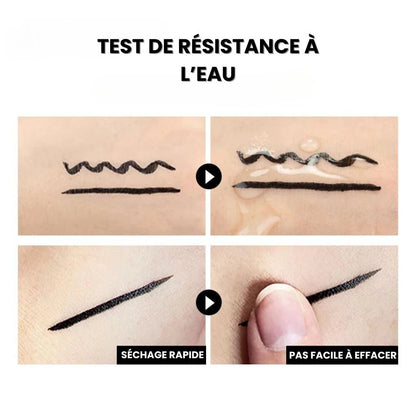 TEST DE RÉSISTANCE À L'EAU

SÉCHAGE RAPIDE

PAS FACILE À EFFACER